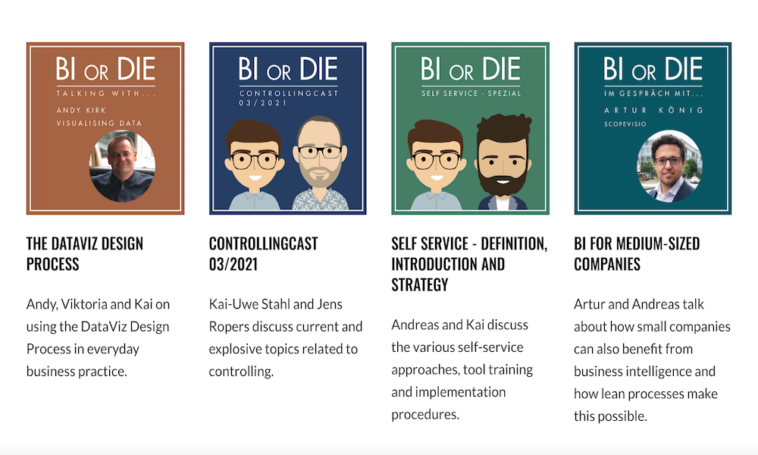 BI OR DIE
TALKING WITH...
ANDY KIRK
VISUALISING DATA

THE DATAVIZ DESIGN PROCESS

Andy, Viktoria and Kai on using the DataViz Design Process in everyday business practice.

BI OR DIE
CONTROLLINGCAST
03/2021

CONTROLLINGCAST 03/2021

Kai-Uwe Stahl and Jens Ropers discuss current and explosive topics related to controlling.

BI OR DIE
SELF SERVICE - SPEZIAL

SELF SERVICE - DEFINITION, INTRODUCTION AND STRATEGY

Andreas and Kai discuss the various self-service approaches, tool training and implementation procedures.

BI OR DIE
IM GESPRÄCH MIT...
ARTUR KÖNIG
SCOPEVISIO

BI FOR MEDIUM-SIZED COMPANIES

Artur and Andreas talk about how small companies can also benefit from business intelligence and how lean processes make this possible.