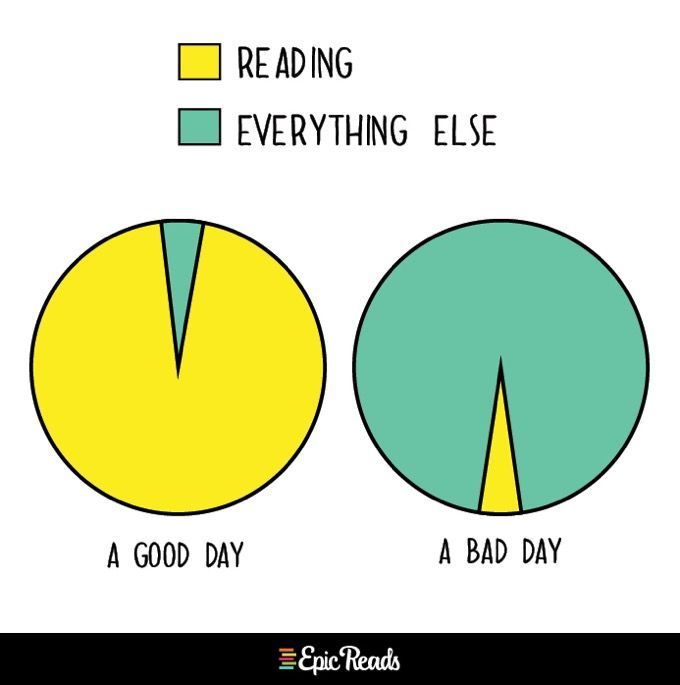 READING
EVERYTHING ELSE

A GOOD DAY

A BAD DAY

Epic Reads