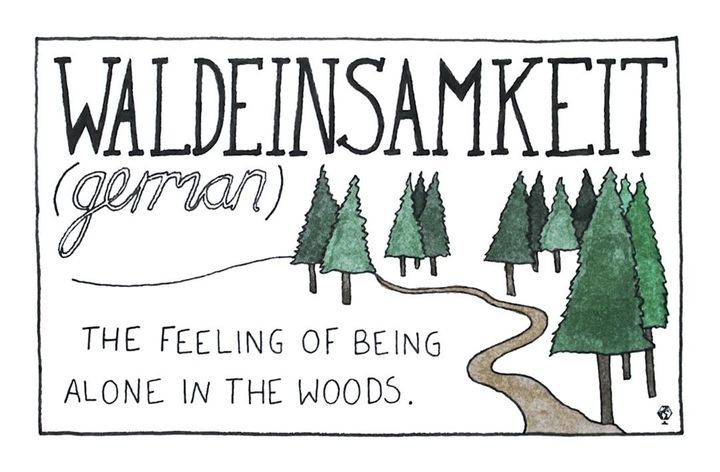 WALDEINSAMKEIT
(german)

THE FEELING OF BEING ALONE IN THE WOODS.