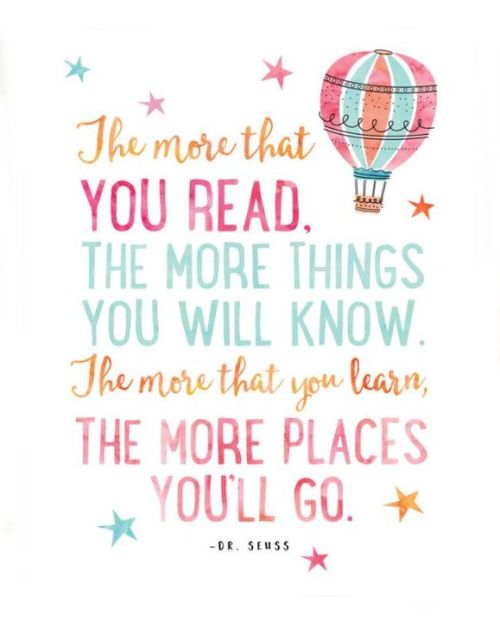 The more that
YOU READ,
THE MORE THINGS
YOU WILL KNOW.
The more that you learn,
THE MORE PLACES
YOU'LL GO.

-DR. SEUSS