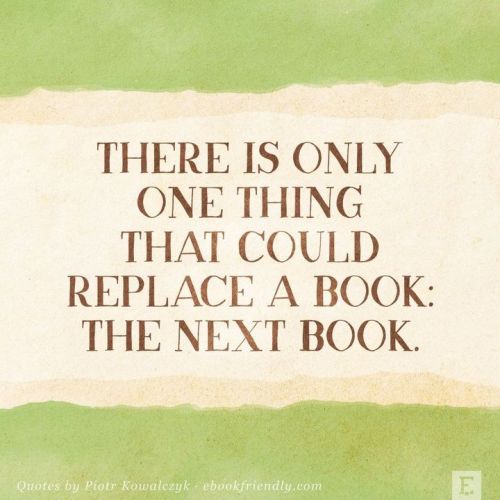 THERE IS ONLY ONE THING THAT COULD REPLACE A BOOK: THE NEXT BOOK.

Quotes by Piotr Kowalczyk - ebookfriendly.com

E.