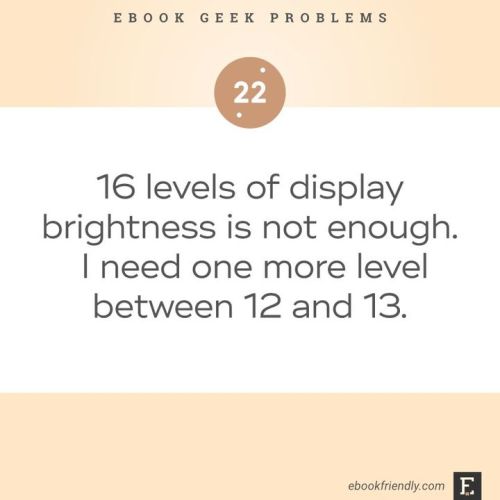 EBOOK GEEK PROBLEMS

22

16 levels of display brightness is not enough. I need one more level between 12 and 13.

ebookfriendly.com

E