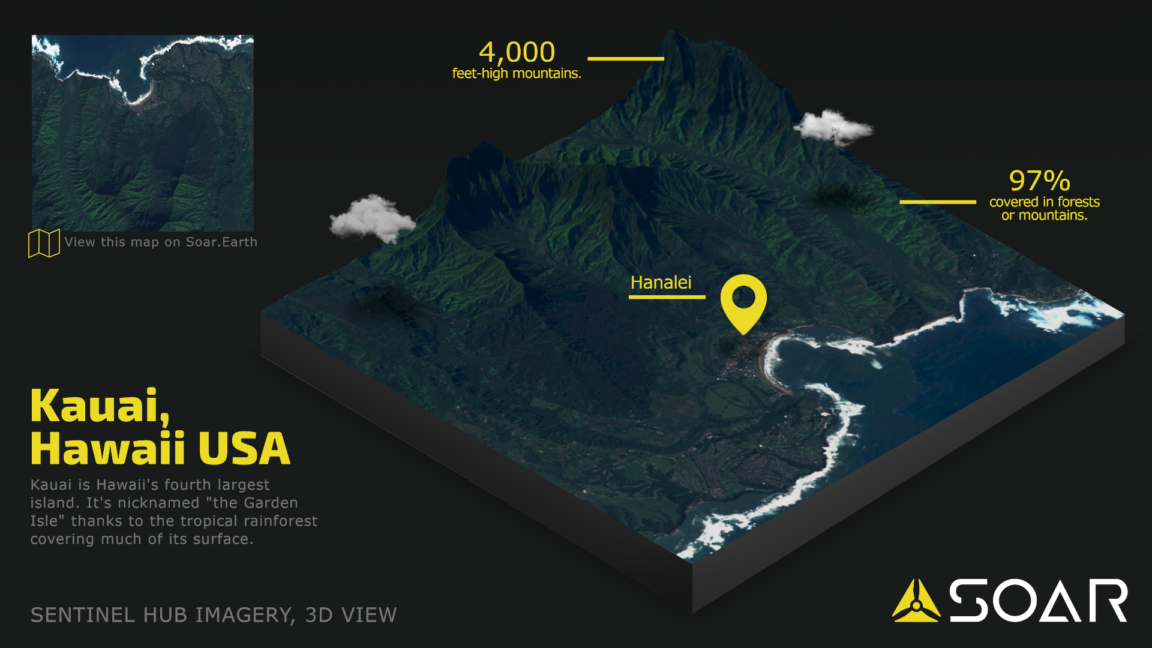 View this map on Soar.Earth

4,000
feet-high mountains.

97%
covered in forests or mountains.

Hanalei

Kauai, Hawaii USA

Kauai is Hawaii's fourth largest island. It's nicknamed "the Garden Isle" thanks to the tropical rainforest covering much of its surface.

SENTINEL HUB IMAGERY, 3D VIEW

SOAR