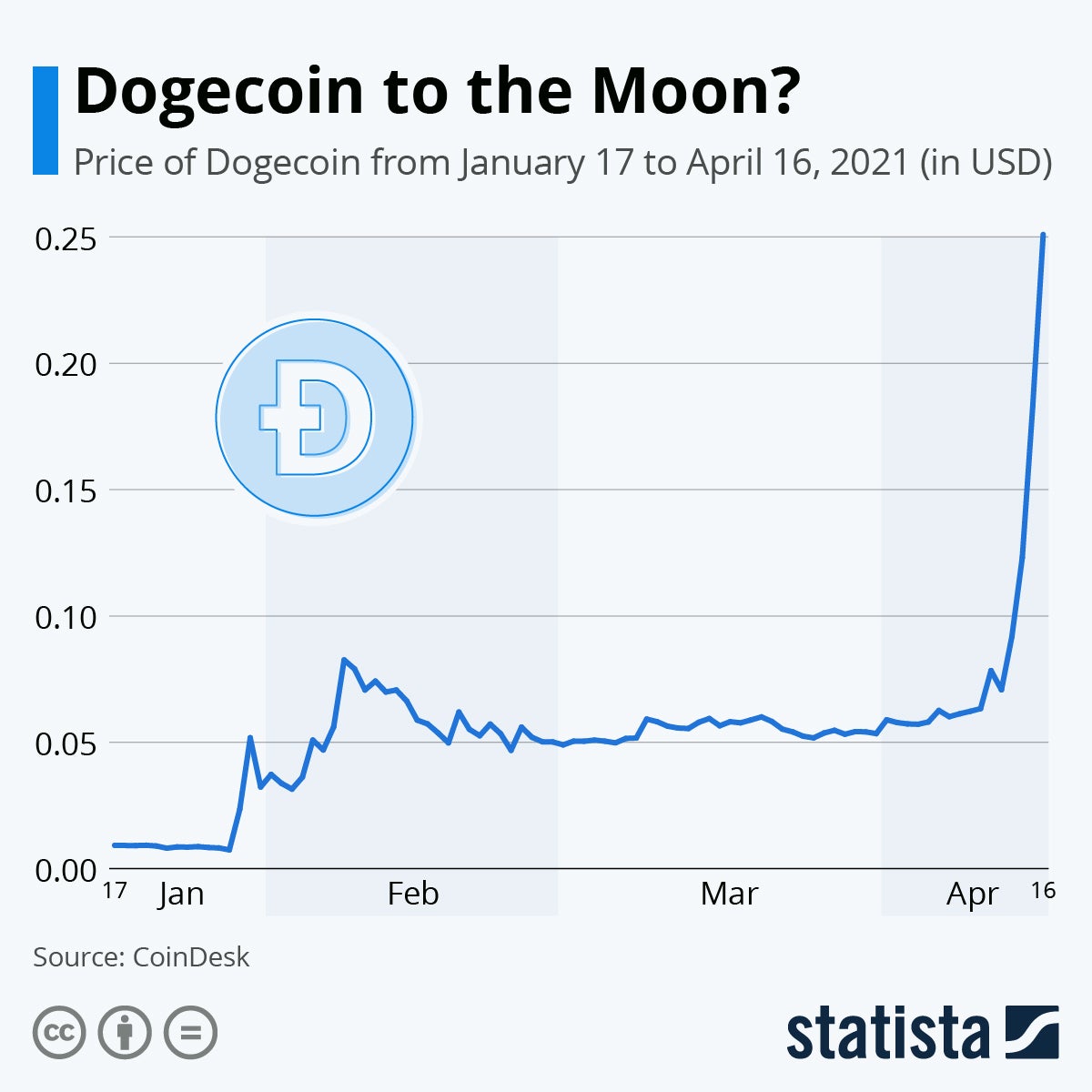 Dogecoin to the Moon?

Price of Dogecoin from January 17 to April 16, 2021 (in USD)

0.25
0.20
0.15
0.10
0.05
0.00

17 Jan Feb Mar Apr 16

Source: CoinDesk

statista