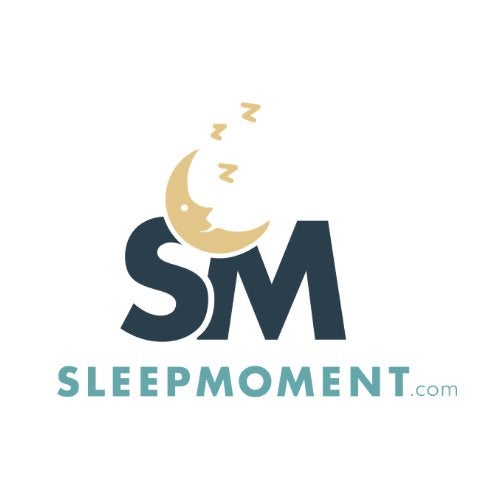 z z z

SM

SLEEPMOMENT.com