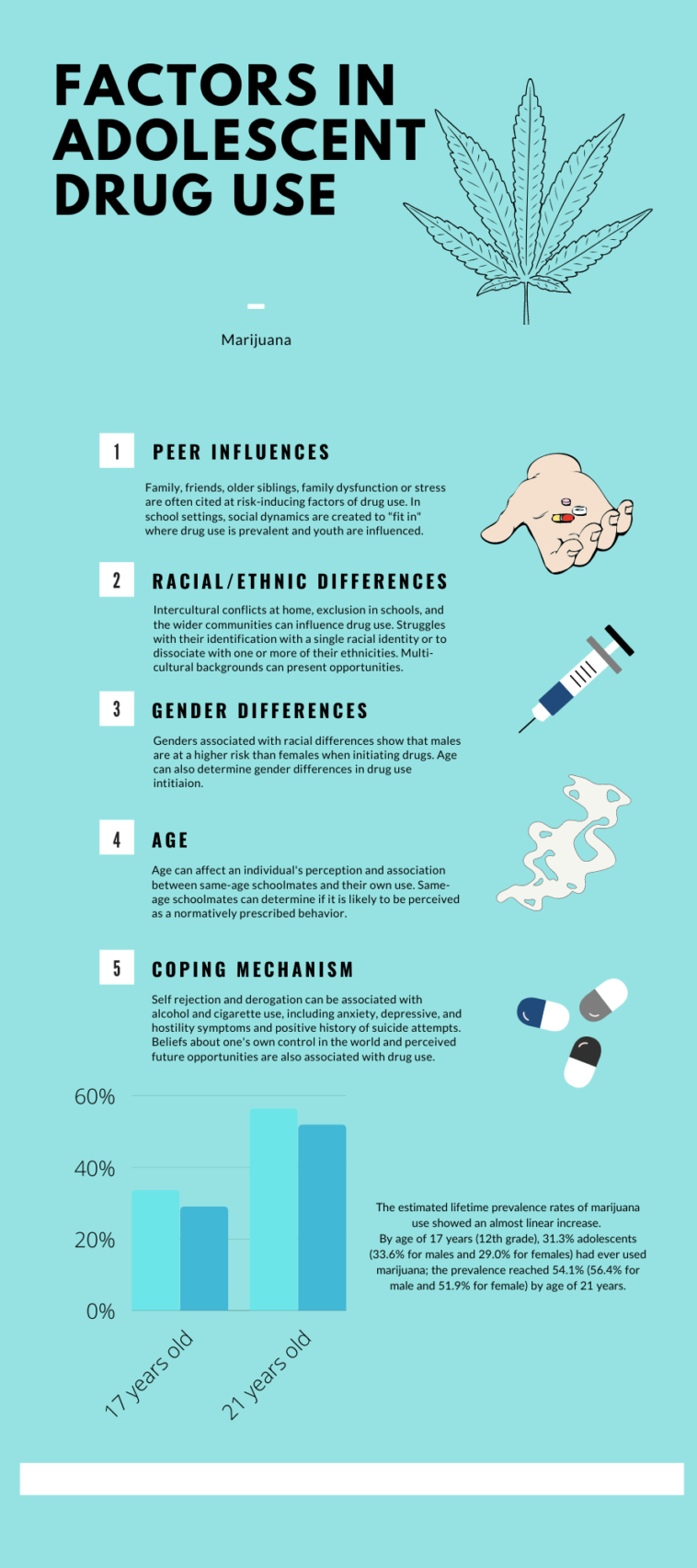 FACTORS IN ADOLESCENT DRUG USE

Marijuana

1 PEER INFLUENCES

Family, friends, older siblings, family dysfunction or stress are often cited at risk-inducing factors of drug use. In school settings, social dynamics are created to "fit in" where drug use is prevalent and youth are influenced.

2 RACIAL/ETHNIC DIFFERENCES

Intercultural conflicts at home, exclusion in schools, and the wider communities can influence drug use. Struggles with their identification with a single racial identity or to dissociate with one or more of their ethnicities. Multi-cultural backgrounds can present opportunities.

3 GENDER DIFFERENCES

Genders associated with racial differences show that males are at a higher risk than females when initiating drugs. Age can also determine gender differences in drug use intitiaion.

4 AGE

Age can affect an individual's perception and association between same-age schoolmates and their own use. Same-age schoolmates can determine if it is likely to be perceived as a normatively prescribed behavior.

5 COPING MECHANISM

Self rejection and derogation can be associated with alcohol and cigarette use, including anxiety, depressive, and hostility symptoms and positive history of suicide attempts. Beliefs about one's own control in the world and perceived future opportunities are also associated with drug use.

60%
40%
20%
0%
17 years old
21 years old

The estimated lifetime prevalence rates of marijuana use showed an almost linear increase. By age of 17 years (12th grade), 31.3% adolescents (33.6% for males and 29.0% for females) had ever used marijuana; the prevalence reached 54.1% (56.4% for male and 51.9% for female) by age of 21 years.