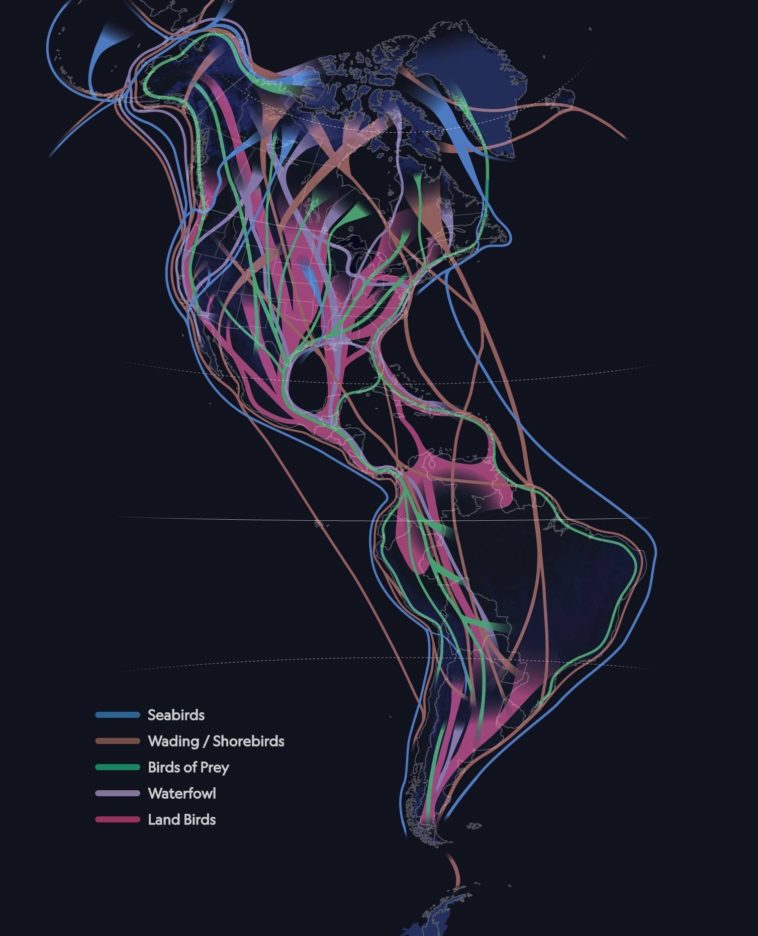 Seabirds
Wading / Shorebirds
Birds of Prey
Waterfowl
Land Birds