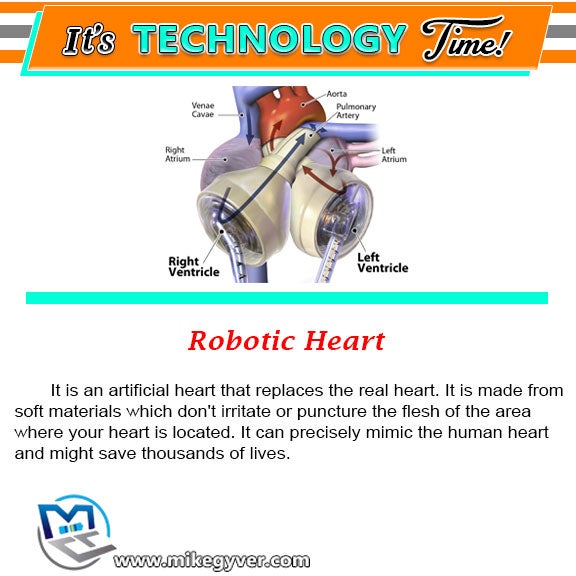 It's TECHNOLOGY Time!

Venae Cavae
Aorta
Pulmonary Artery
Right Atrium
Left Atrium
Right Ventricle
Left Ventricle

Robotic Heart

It is an artificial heart that replaces the real heart. It is made from soft materials which don't irritate or puncture the flesh of the area where your heart is located. It can precisely mimic the human heart and might save thousands of lives.

www.mikegyver.com