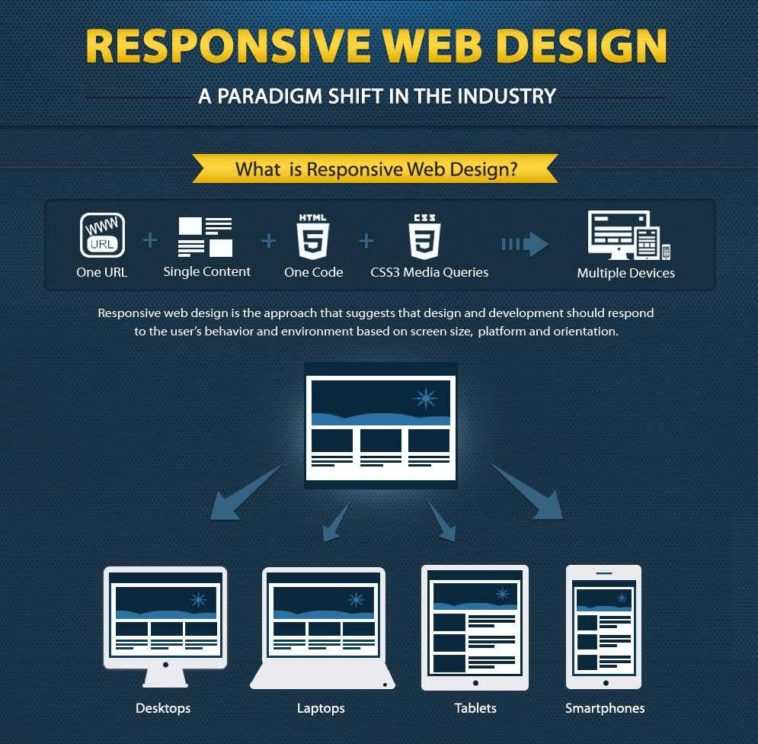 RESPONSIVE WEB DESIGN

A PARADIGM SHIFT IN THE INDUSTRY

What is Responsive Web Design?

WWW URL One URL + Single Content + HTML 5 One Code + CSS 3 CSS3 Media Queries Multiple Devices

Responsive web design is the approach that suggests that design and development should respond to the user's behavior and environment based on screen size, platform and orientation.

Desktops

Laptops

Tablets

Smartphones